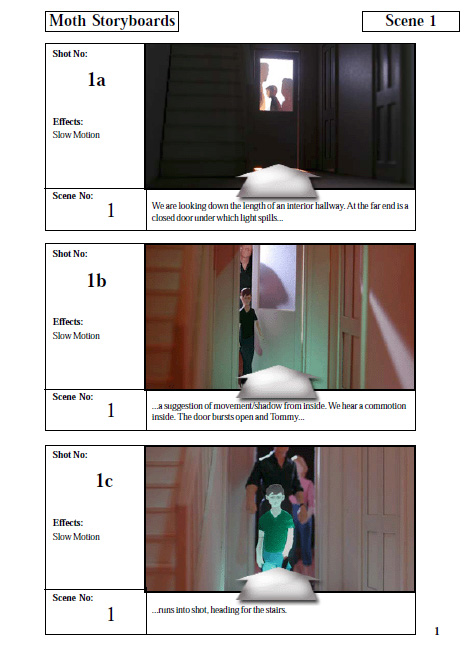 Moth Storyboards

Scene 1

Shot No:
1a
Effects:
Slow Motion

Scene No:
1

We are looking down the length of an interior hallway. At the far end is a closed door under which light spills...

Shot No:
1b
Effects:
Slow Motion

Scene No:
1

...a suggestion of movement/shadow from inside. We hear a commotion inside. The door bursts open and Tommy...

Shot No:
1c
Effects:
Slow Motion

Scene No:
1

...runs into shot, heading for the stairs.

1